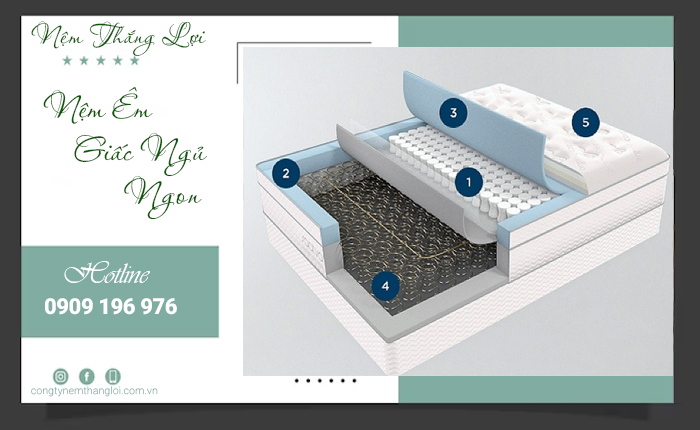 Nệm Thắng Lợi
★★★★★

Nệm Êm
Giấc Ngủ
Ngon

Hotline
0909 196 976

congtynemthangloi.com.vn

3
5
2
1
4